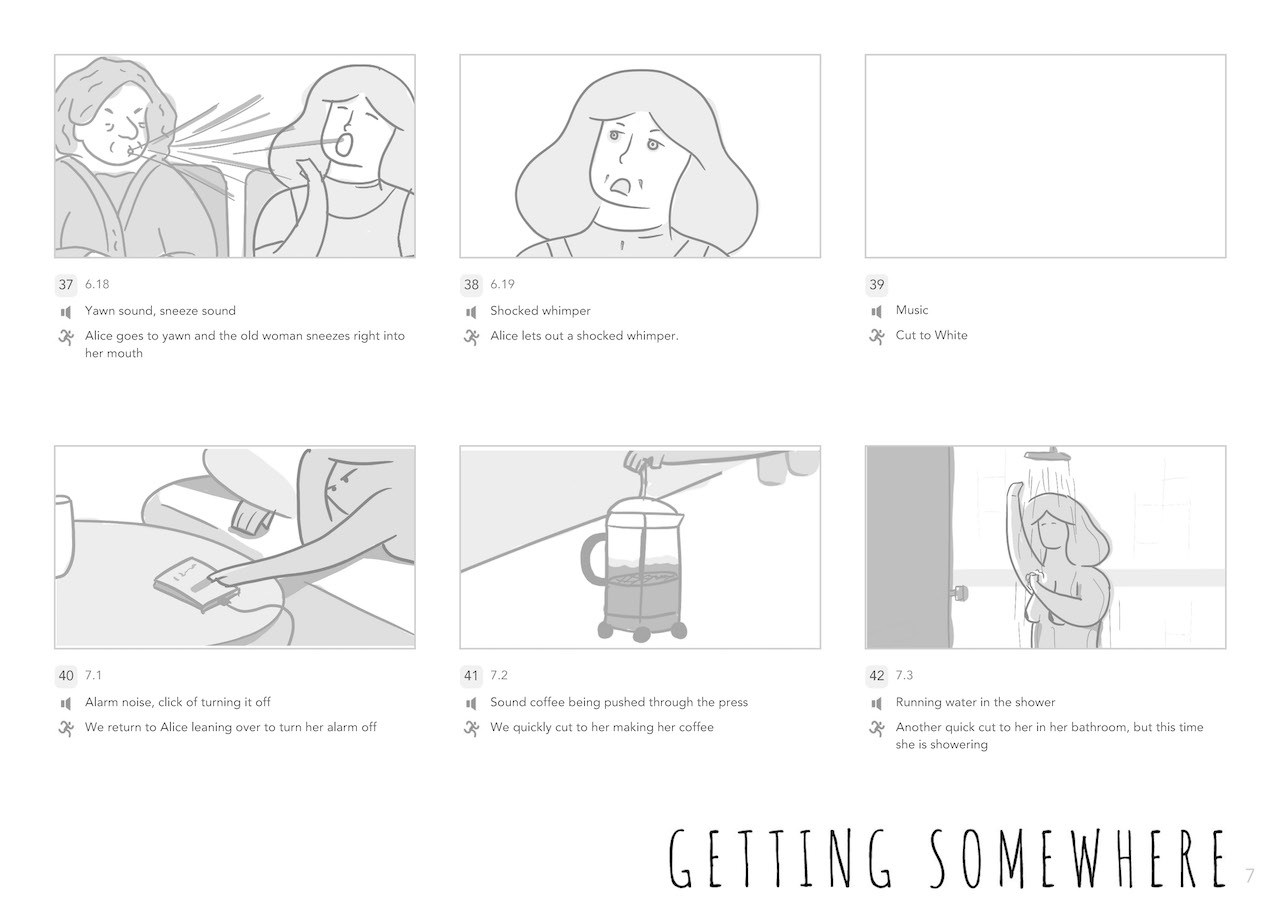 37 6.18

Yawn sound, sneeze sound

Alice goes to yawn and the old woman sneezes right into her mouth

38 6.19

Shocked whimper

Alice lets out a shocked whimper.

39

Music

Cut to White

40 7.1

Alarm noise, click of turning it off

We return to Alice leaning over to turn her alarm off

41 7.2

Sound coffee being pushed through the press

We quickly cut to her making her coffee

42 7.3

Running water in the shower

Another quick cut to her in her bathroom, but this time she is showering

GETTING SOMEWHERE 7