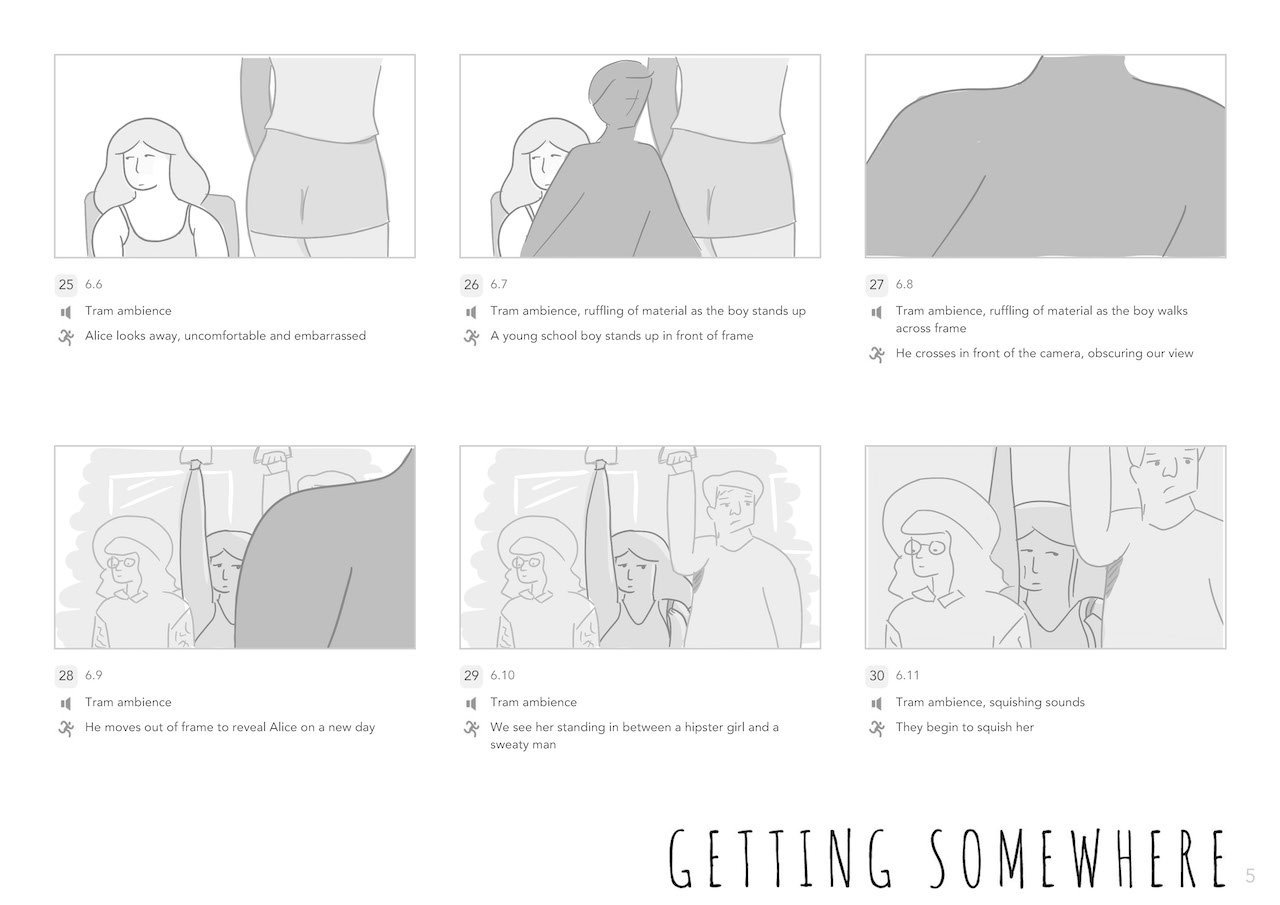 25 6.6

Tram ambience

Alice looks away, uncomfortable and embarrassed

26 6.7

Tram ambience, ruffling of material as the boy stands up

A young school boy stands up in front of frame

27 6.8

Tram ambience, ruffling of material as the boy walks across frame

He crosses in front of the camera, obscuring our view

28 6.9

Tram ambience

He moves out of frame to reveal Alice on a new day

29 6.10

Tram ambience

We see her standing in between a hipster girl and a sweaty man

30 6.11

Tram ambience, squishing sounds

They begin to squish her

GETTING SOMEWHERE 5