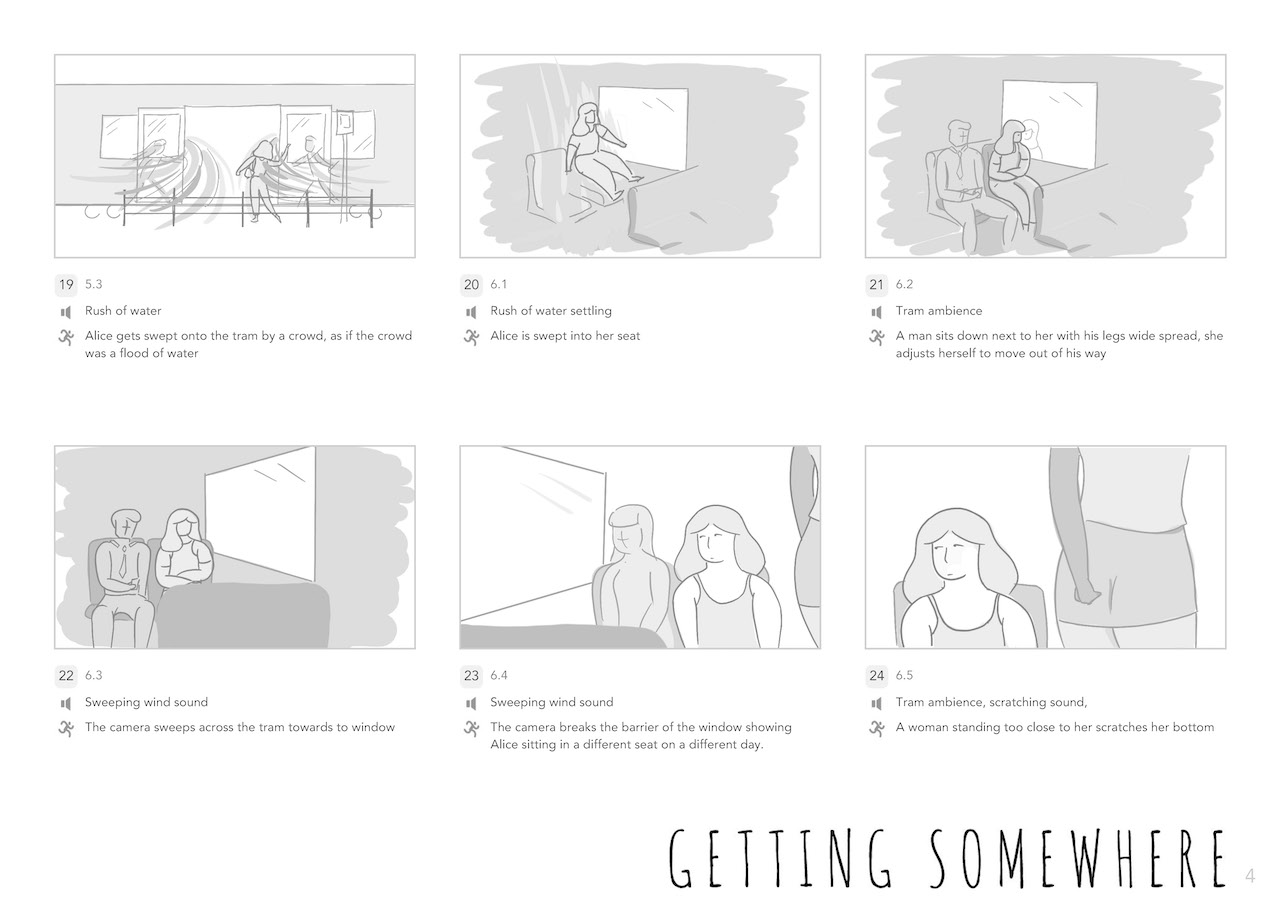 19 5.3

Rush of water

Alice gets swept onto the tram by a crowd, as if the crowd was a flood of water

20 6.1

Rush of water settling

Alice is swept into her seat

21 6.2

Tram ambience

A man sits down next to her with his legs wide spread, she adjusts herself to move out of his way

22 6.3

Sweeping wind sound

The camera sweeps across the tram towards to window

23 6.4

Sweeping wind sound

The camera breaks the barrier of the window showing Alice sitting in a different seat on a different day.

24 6.5

Tram ambience, scratching sound,

A woman standing too close to her scratches her bottom

GETTING SOMEWHERE

4