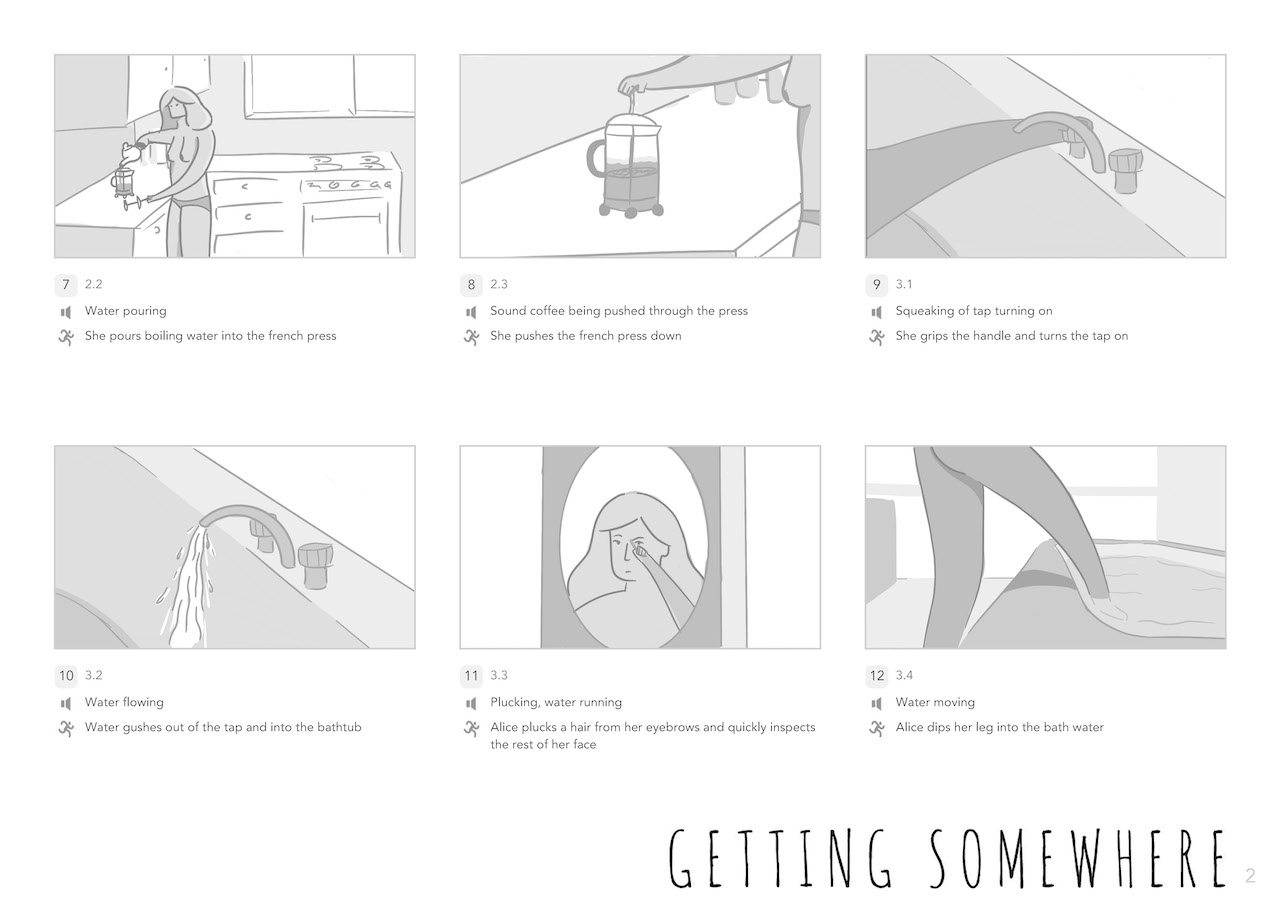 7 2.2
Water pouring
She pours boiling water into the french press

8 2.3
Sound coffee being pushed through the press
She pushes the french press down

9 3.1
Squeaking of tap turning on
She grips the handle and turns the tap on

10 3.2
Water flowing
Water gushes out of the tap and into the bathtub

11 3.3
Plucking, water running
Alice plucks a hair from her eyebrows and quickly inspects the rest of her face

12 3.4
Water moving
Alice dips her leg into the bath water

GETTING SOMEWHERE 2